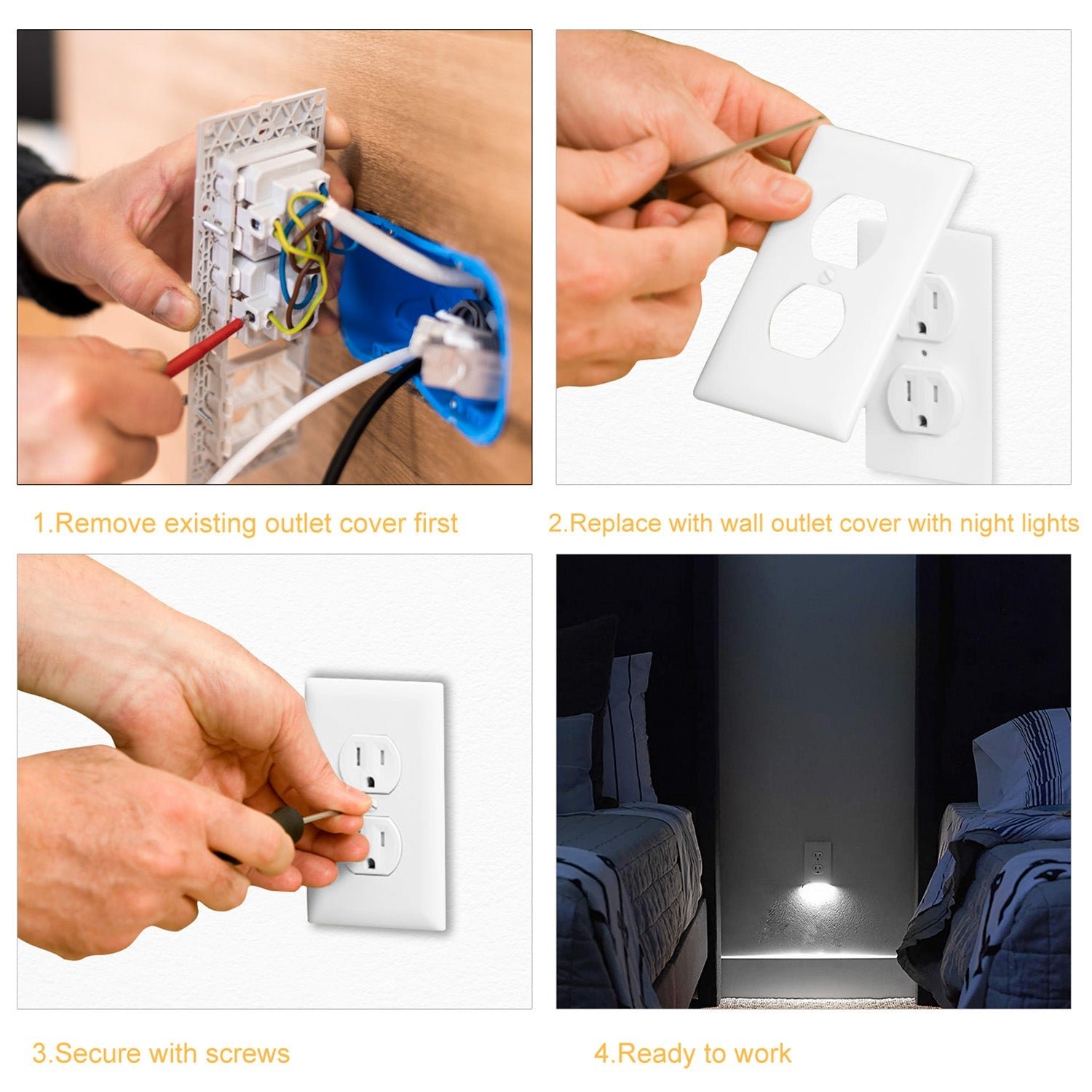 1.Remove existing outlet cover first

2.Replace with wall outlet cover with night lights

3.Secure with screws

4.Ready to work