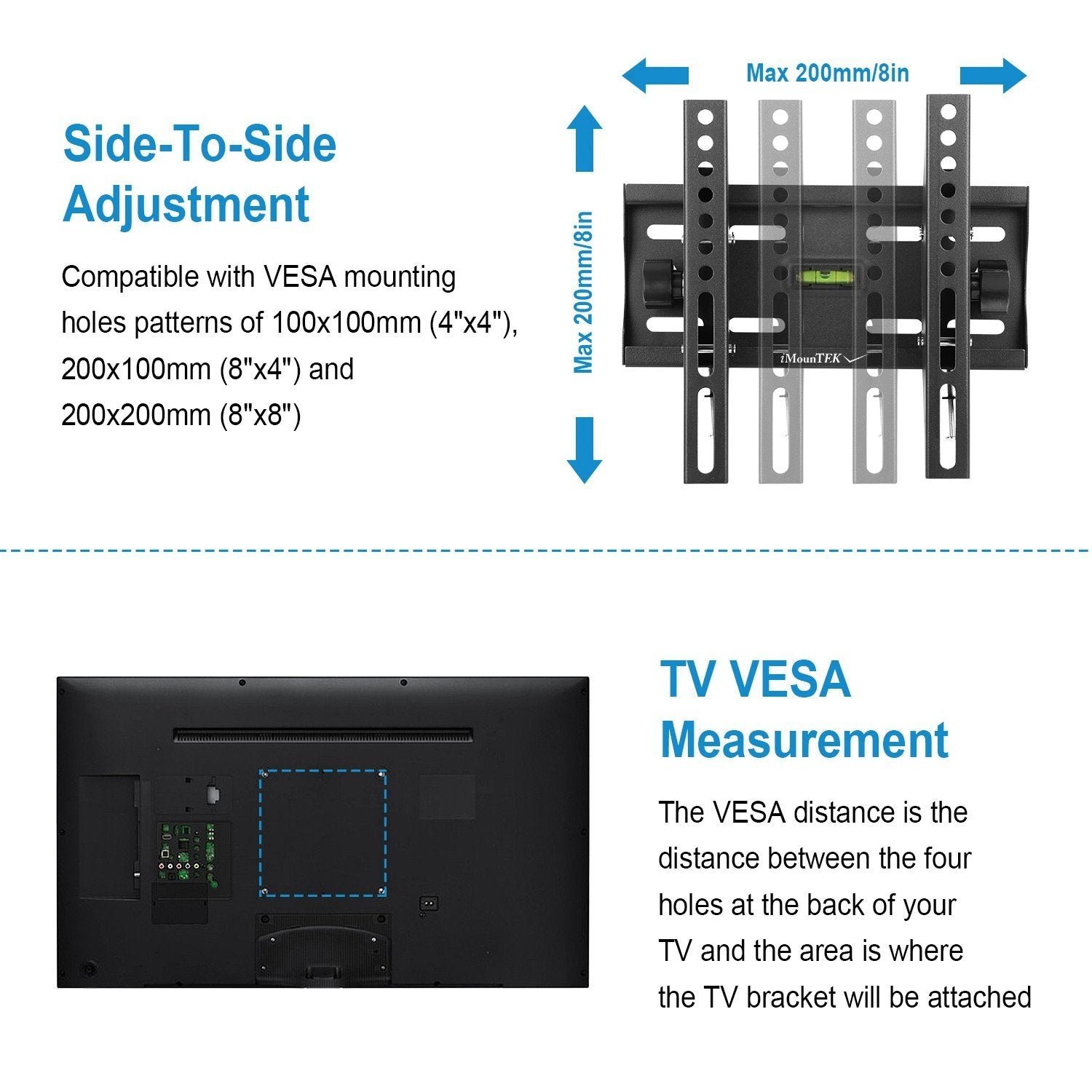 Side-To-Side Adjustment

Compatible with VESA mounting holes patterns of 100x100mm (4"x4"), 200x100mm (8"x4") and 200x200mm (8"x8")

Max 200mm/8in

Max 200mm/8in

iMounTEK

TV VESA Measurement

The VESA distance is the distance between the four holes at the back of your TV and the area is where the TV bracket will be attached