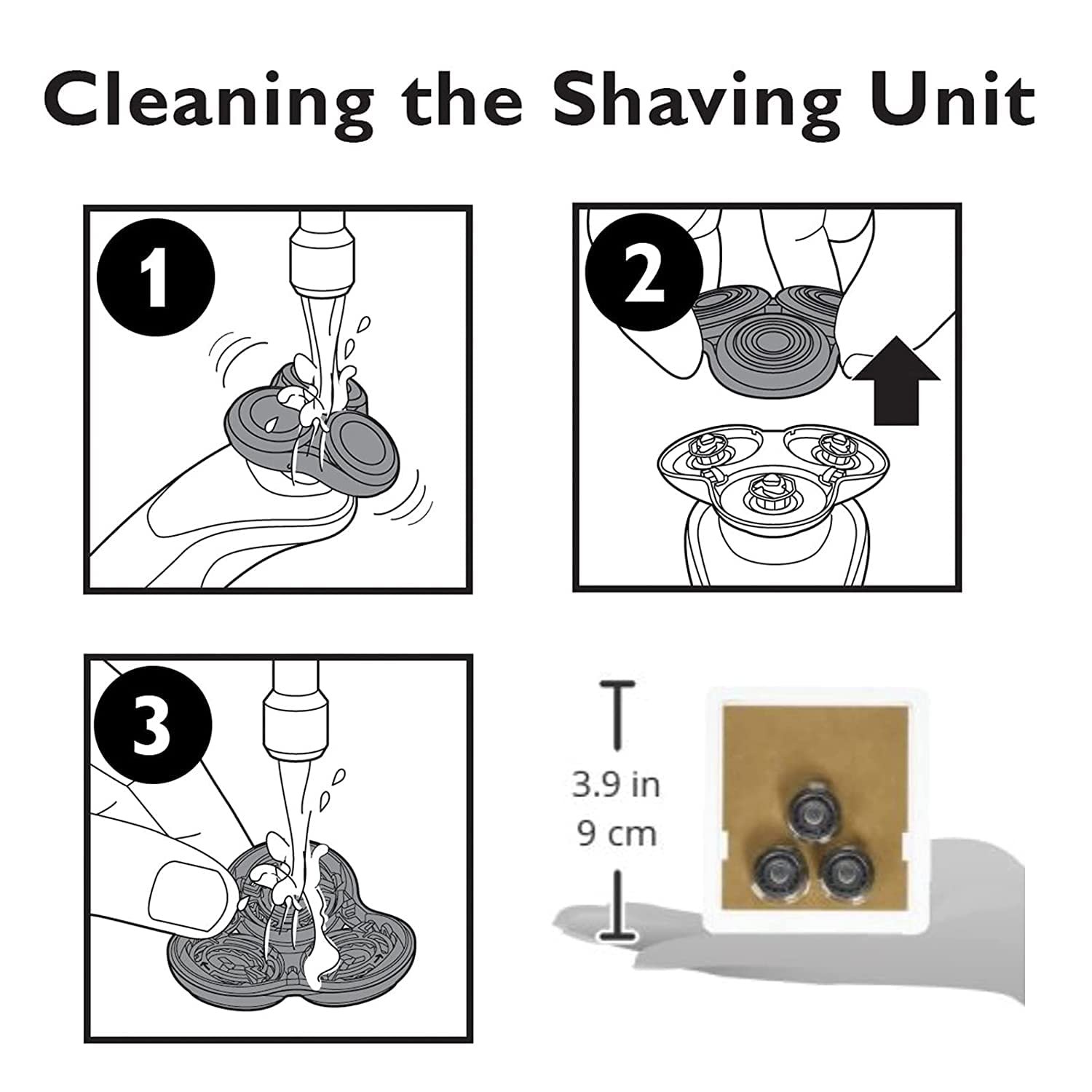 Cleaning the Shaving Unit

1

2

3

3.9 in
9 cm